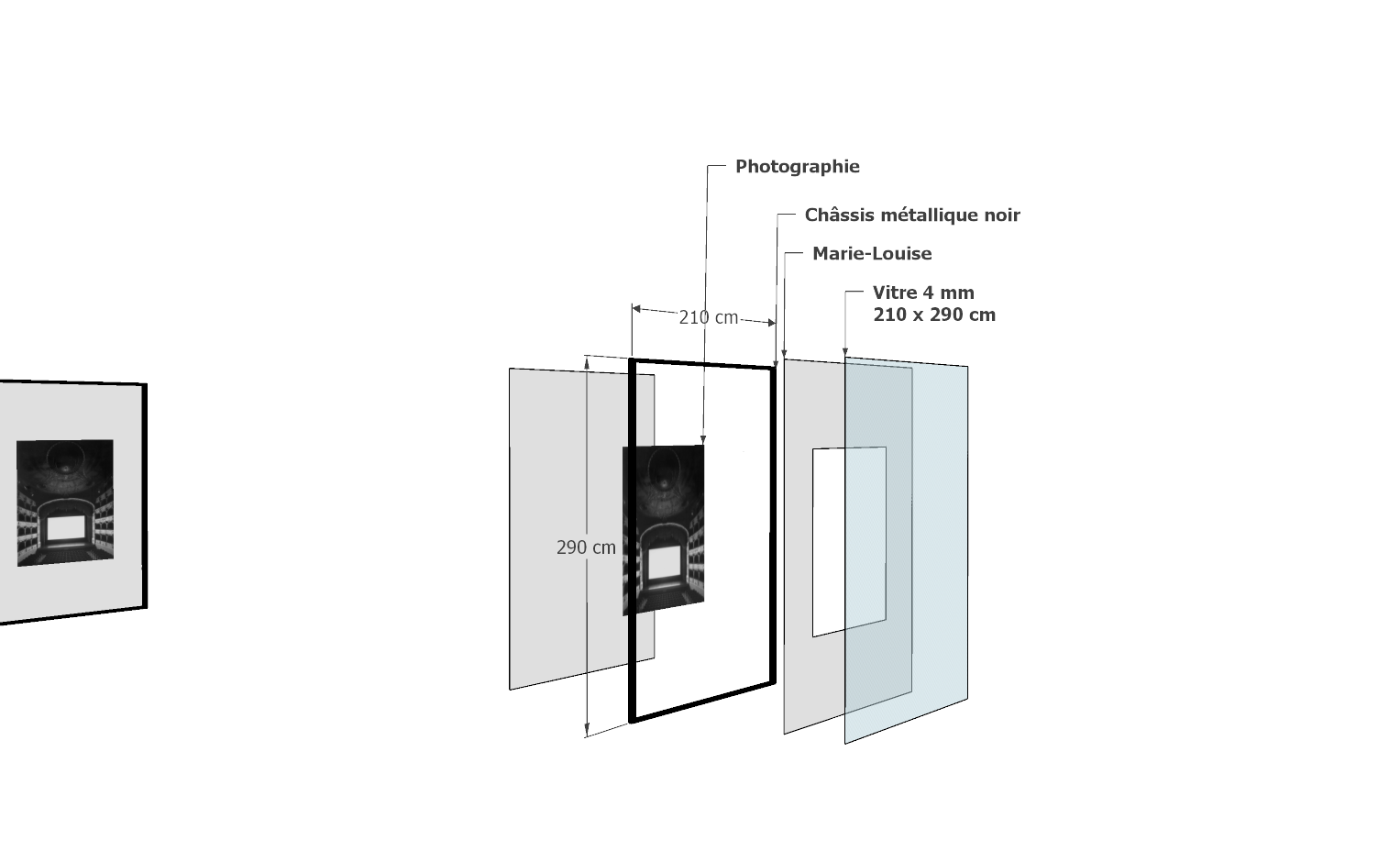 Photographie

Châssis métallique noir

Marie-Louise

Vitre 4 mm
210 x 290 cm

210 cm

290 cm